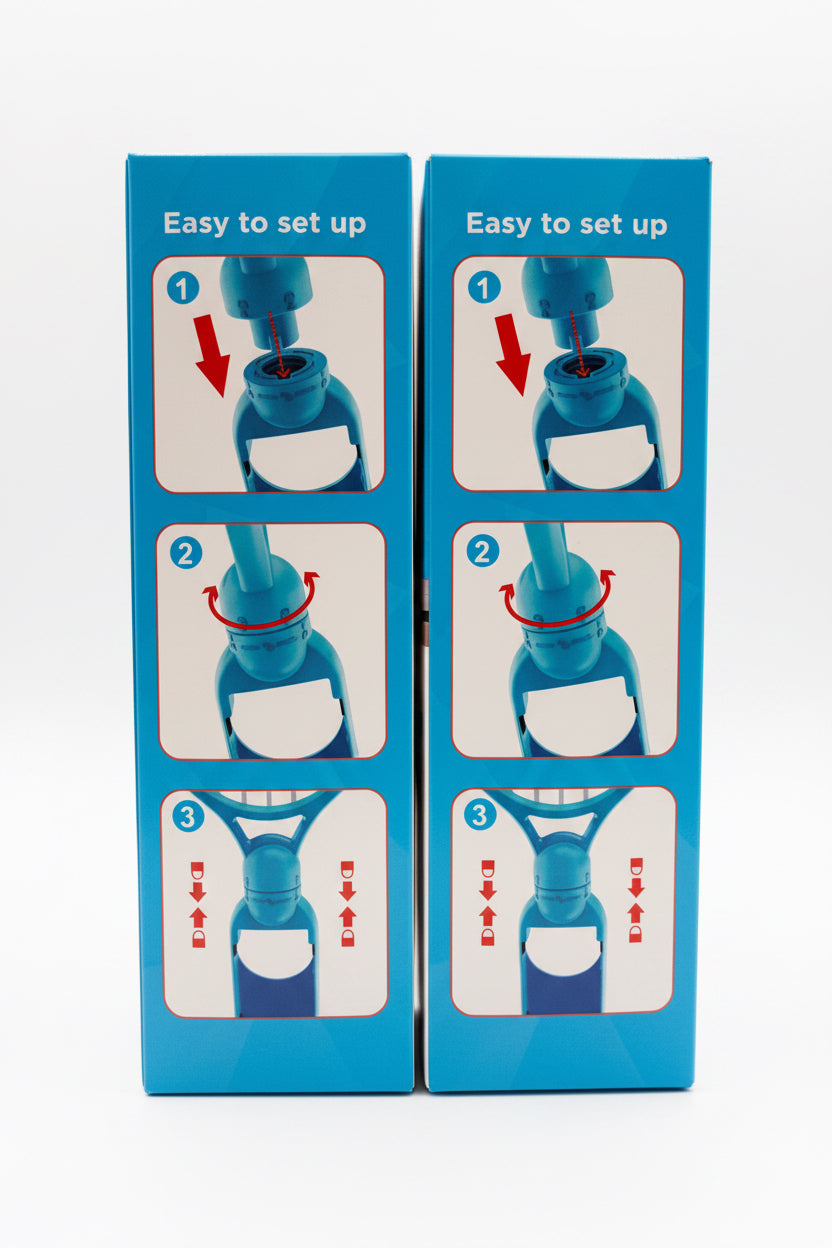 Easy to set up

1

2

3

Easy to set up

1

2

3